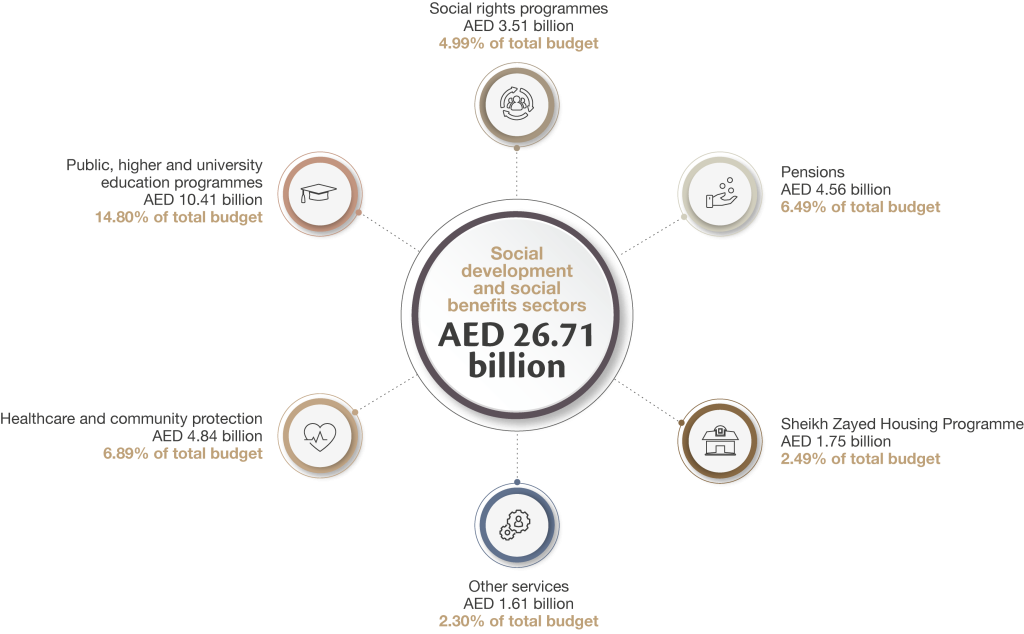 Social rights programmes
AED 3.51 billion
4.99% of total budget

Public, higher and university education programmes
AED 10.41 billion
14.80% of total budget

Pensions
AED 4.56 billion
6.49% of total budget

Social development and social benefits sectors
AED 26.71 billion

Healthcare and community protection
AED 4.84 billion
6.89% of total budget

Sheikh Zayed Housing Programme
AED 1.75 billion
2.49% of total budget

Other services
AED 1.61 billion
2.30% of total budget